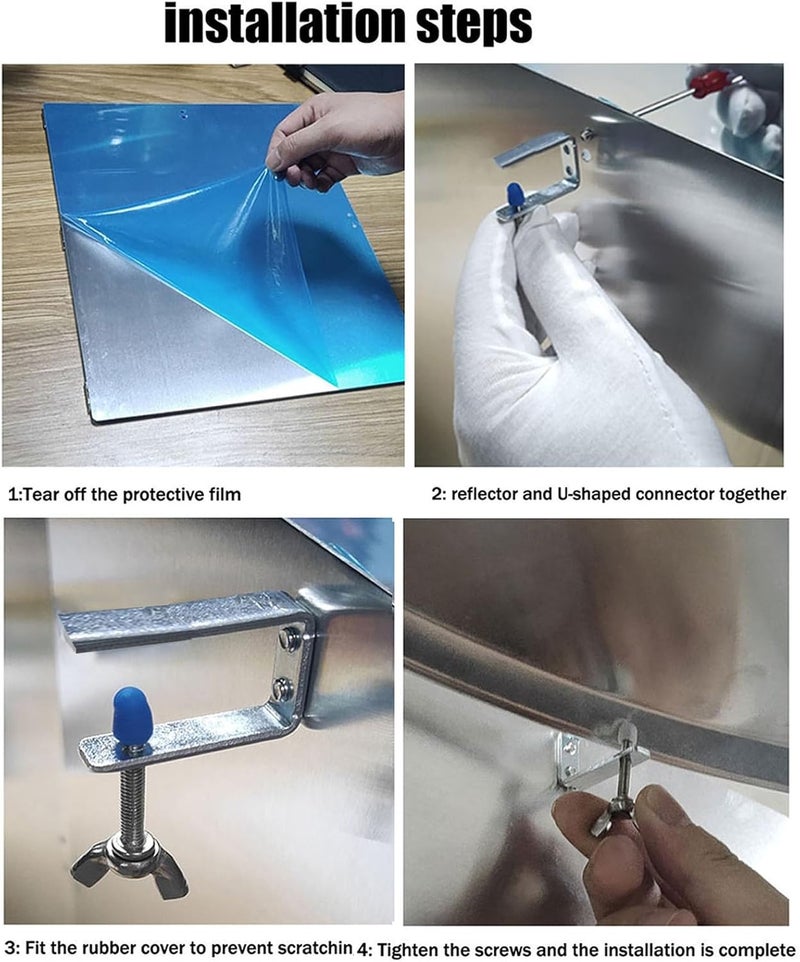 installation steps

1:Tear off the protective film

2: reflector and U-shaped connector together

3: Fit the rubber cover to prevent scratchin

4: Tighten the screws and the installation is complete